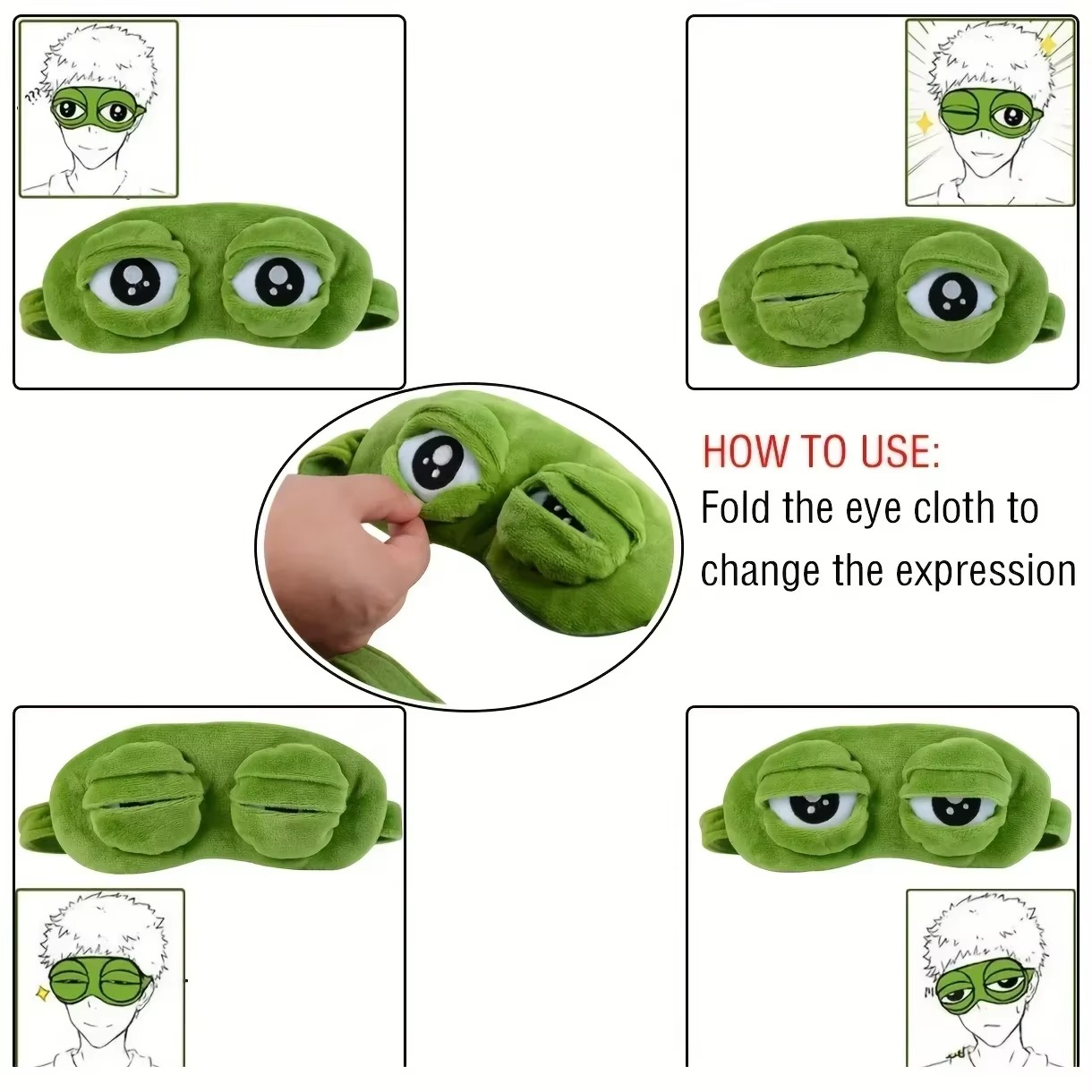 ???

HOW TO USE:
Fold the eye cloth to change the expression